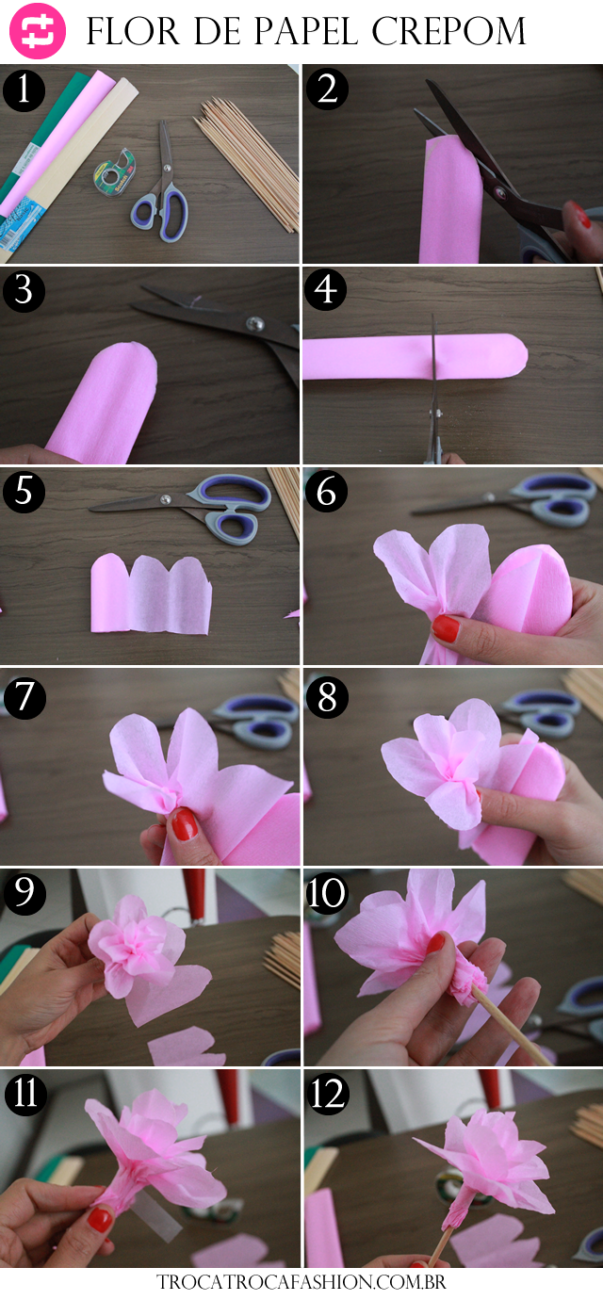 FLOR DE PAPEL CREPOM

1
2
3
4
5
6
7
8
9
10
11
12

TROCATROCAFASHION.COM.BR