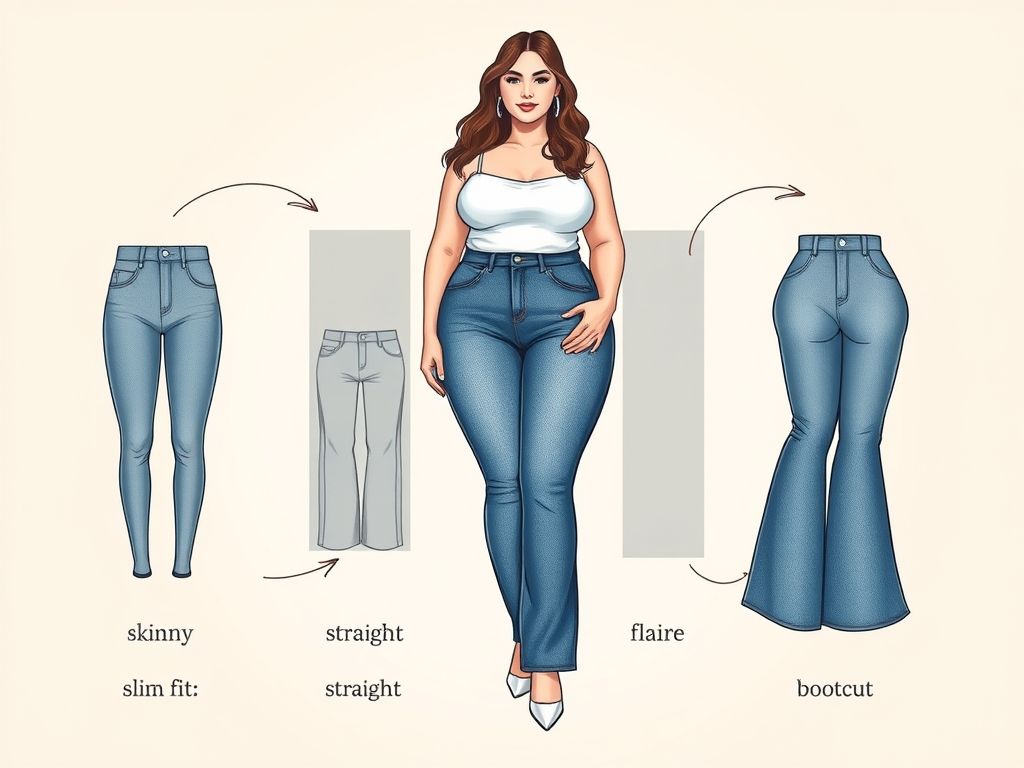 skinny

straight

flaire

slim fit:

straight

bootcut