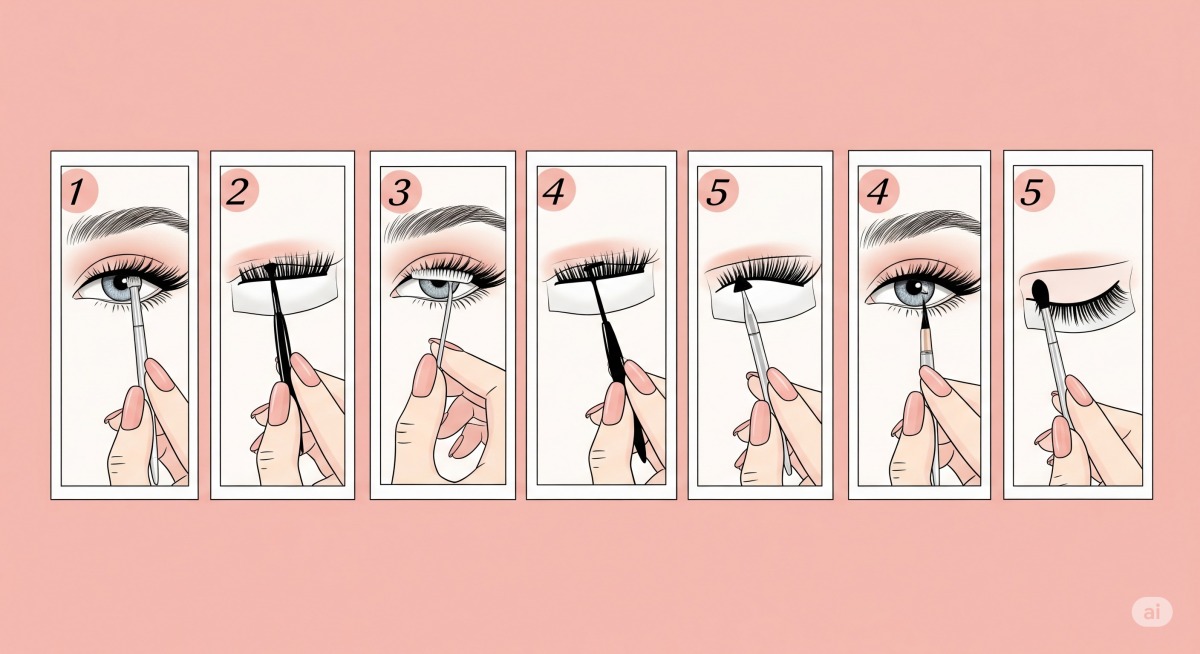 1

2

3

4

5

4

5

ai