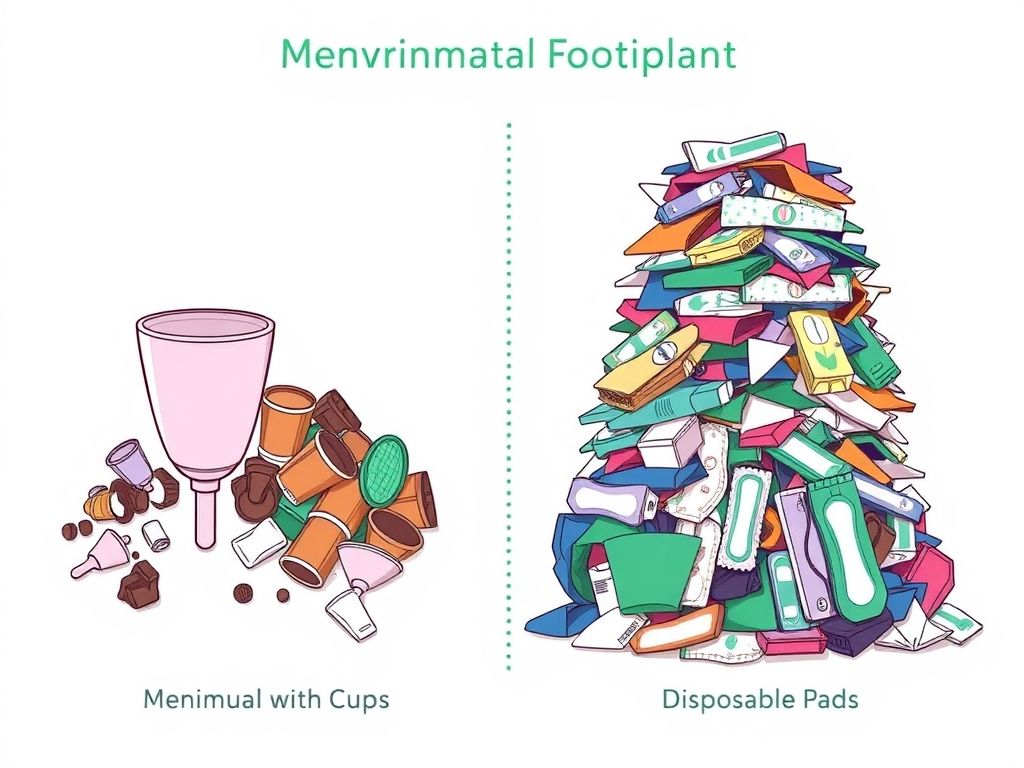 Menvrinmatal Footiplant

Menimual with Cups

Disposable Pads