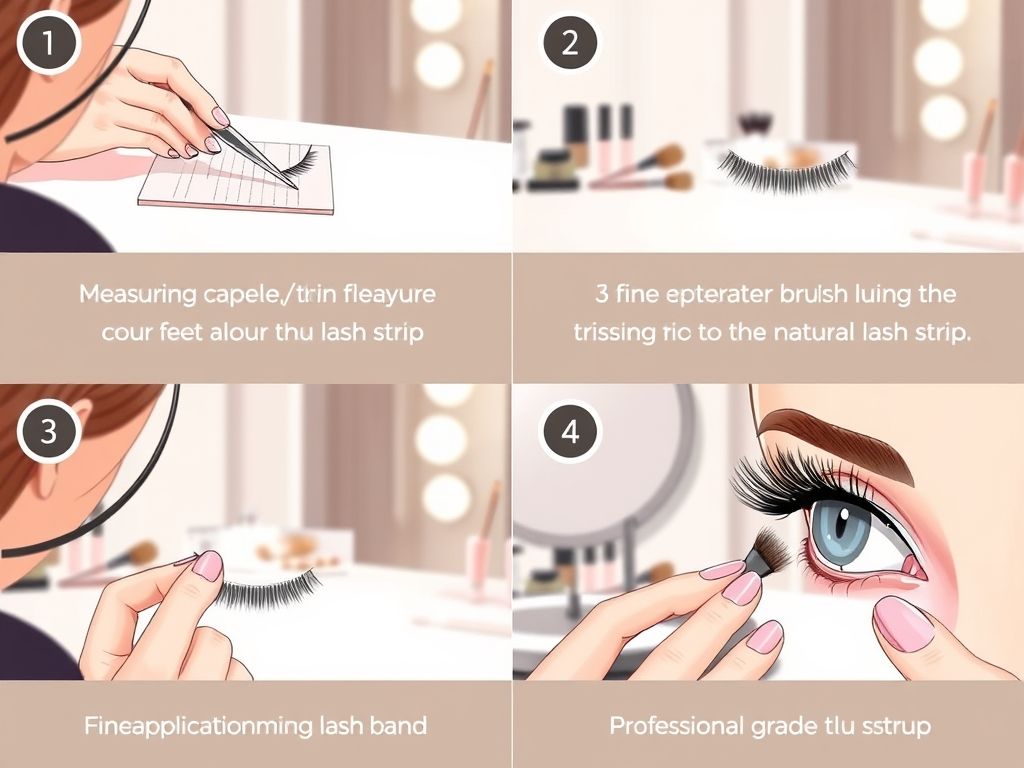 1

Measuring capele,/trin fleayure cour feet alour thu lash strip

2

3 fine epterater brulsh luing the trissing ric to the natural lash strip.

3

Fineapplicationming lash band

4

Professional grade tlu sstrup